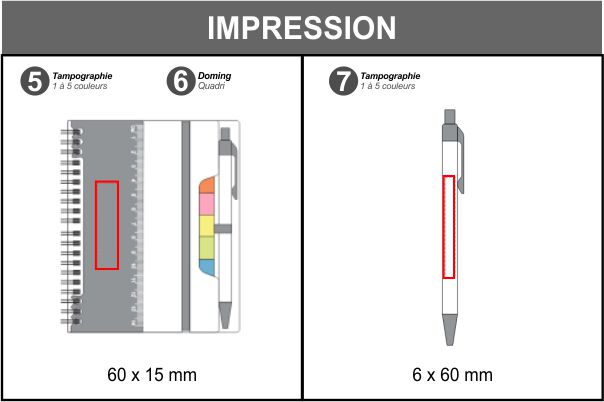 IMPRESSION

5 Tampographie
1 à 5 couleurs

6 Doming
Quadri

60 x 15 mm

7 Tampographie
1 à 5 couleurs

6 x 60 mm